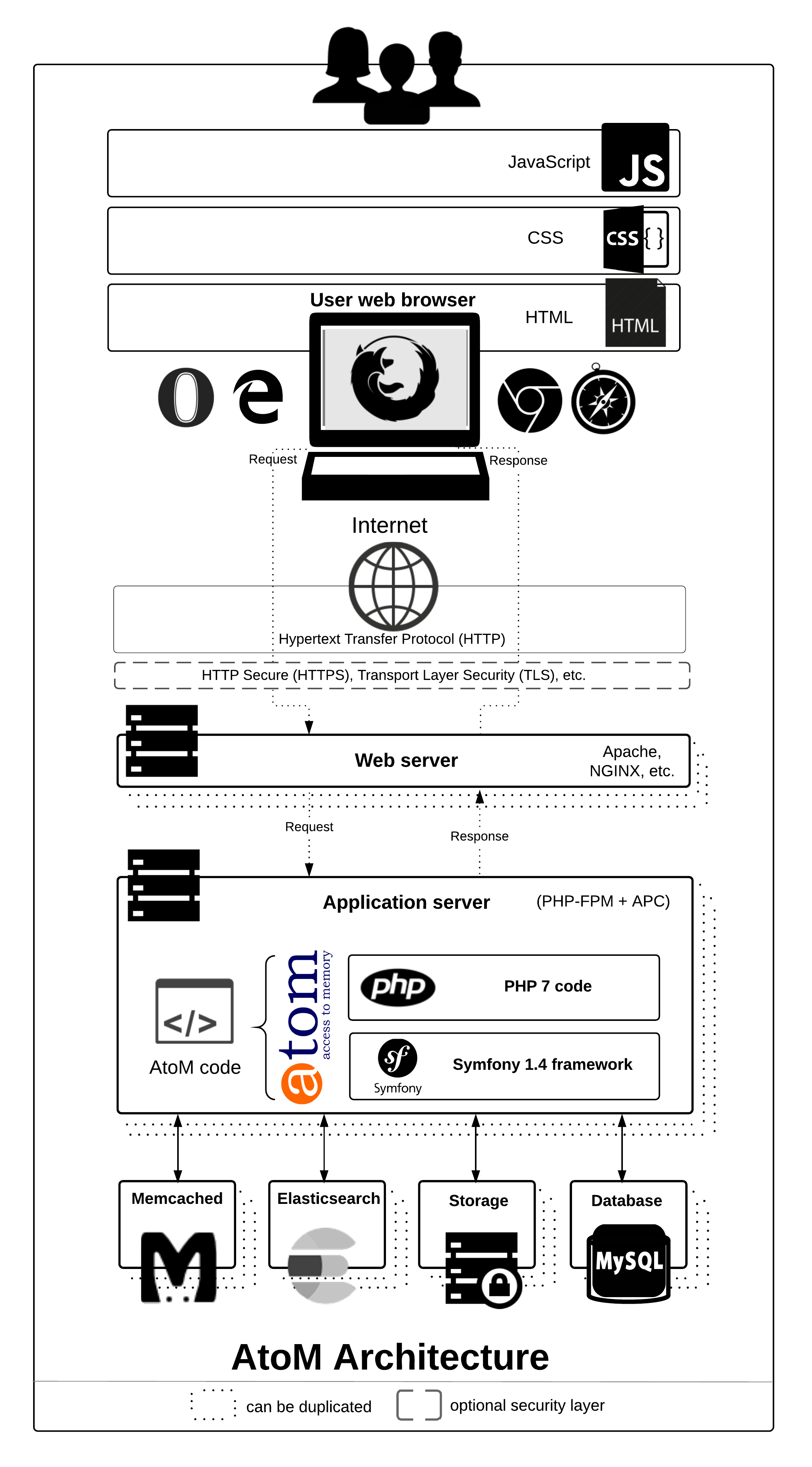 JavaScript
JS
CSS
CSS { }
User web browser
HTML
HTML
Request
Response
Internet
Hypertext Transfer Protocol (HTTP)
HTTP Secure (HTTPS), Transport Layer Security (TLS), etc.
Web server
Apache, NGINX, etc.
Request
Response
Application server
(PHP-FPM + APC)
</>
AtoM code
atom access to memory
php
PHP 7 code
Symfony
Symfony 1.4 framework
Memcached
Elasticsearch
Storage
Database
MySQL
AtoM Architecture
can be duplicated
optional security layer